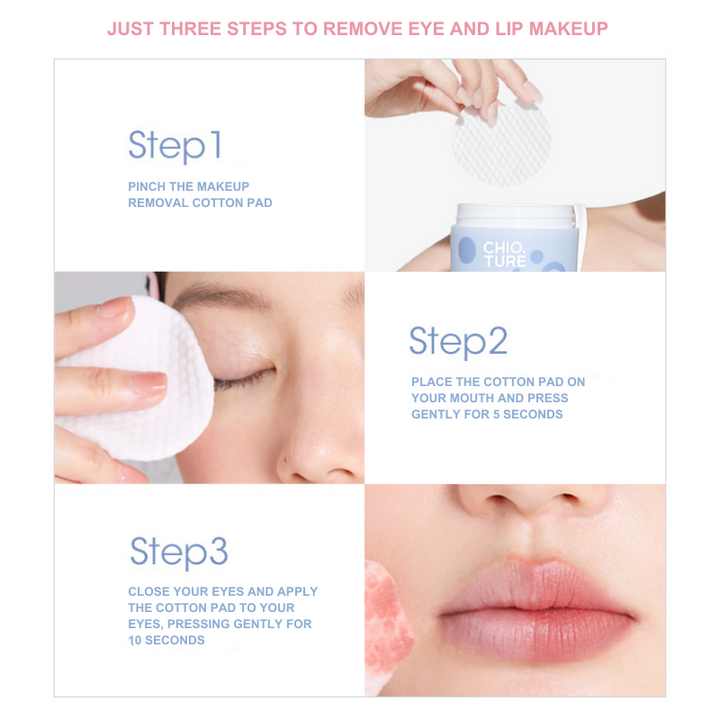 JUST THREE STEPS TO REMOVE EYE AND LIP MAKEUP

Step1

PINCH THE MAKEUP REMOVAL COTTON PAD

CHIO. TURE

Step2

PLACE THE COTTON PAD ON YOUR MOUTH AND PRESS GENTLY FOR 5 SECONDS

Step3

CLOSE YOUR EYES AND APPLY THE COTTON PAD TO YOUR EYES, PRESSING GENTLY FOR 10 SECONDS