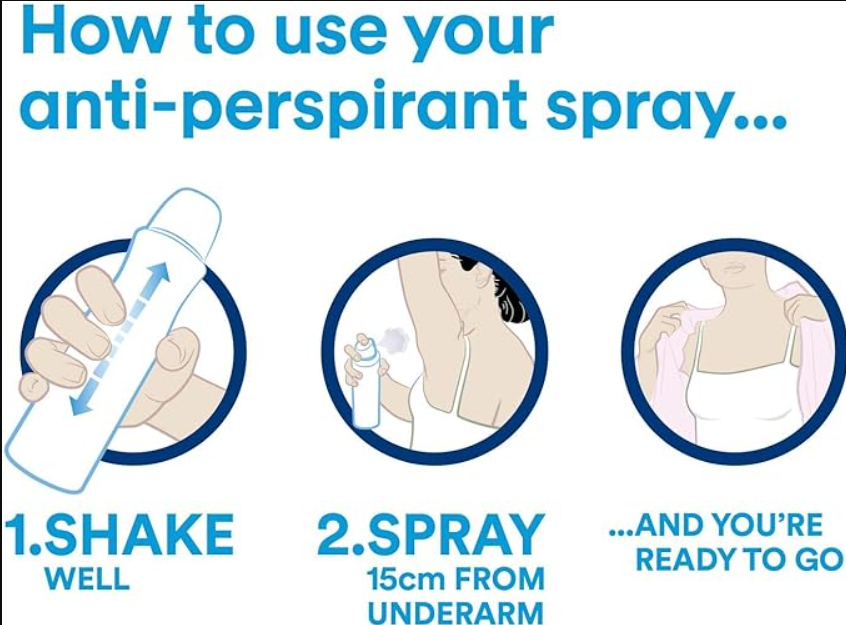 How to use your anti-perspirant spray...

1.SHAKE WELL

2.SPRAY 15cm FROM UNDERARM

...AND YOU'RE READY TO GO